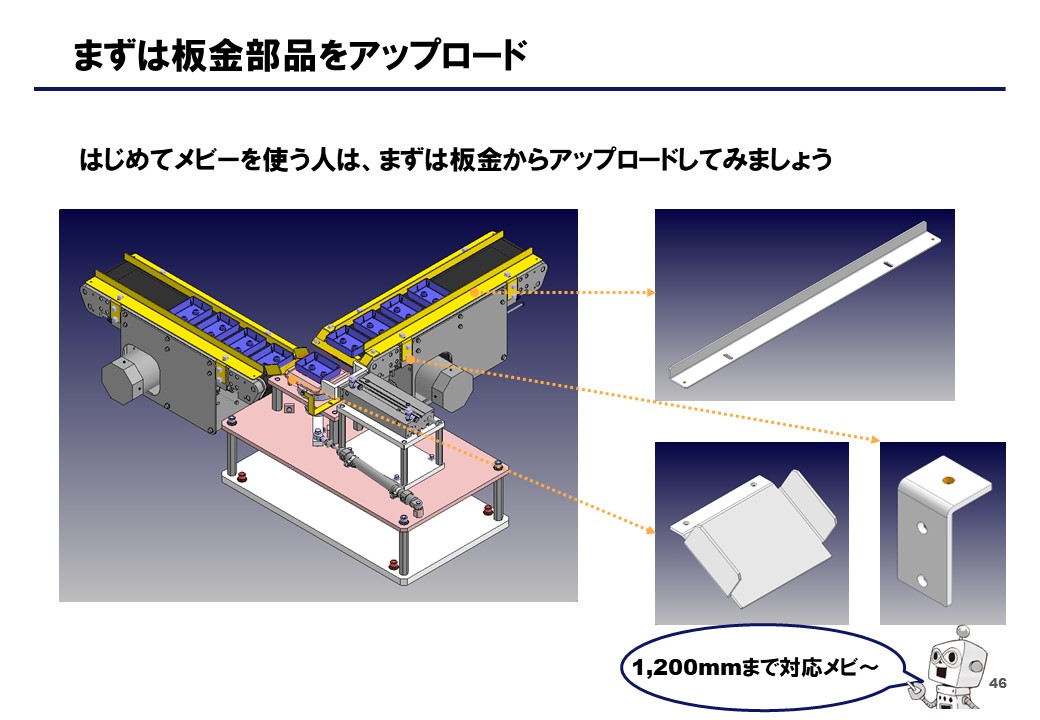 まずは板金部品をアップロード

はじめてメビーを使う人は、まずは板金からアップロードしてみましょう

1,200mmまで対応メビ～

46