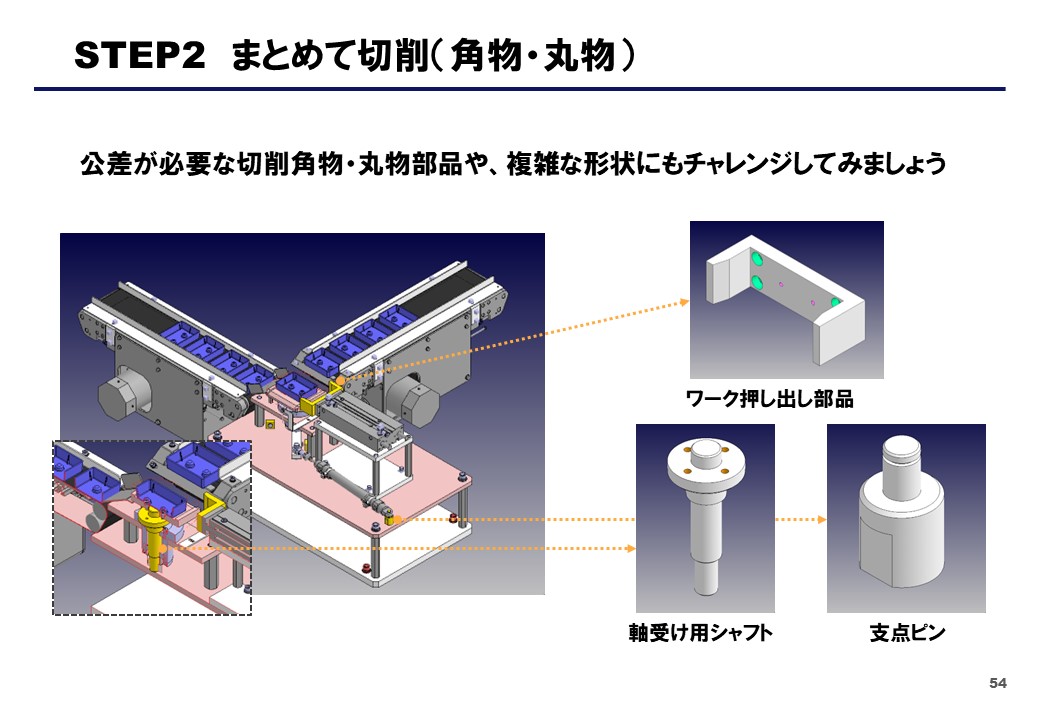 STEP2　まとめて切削（角物・丸物）

公差が必要な切削角物・丸物部品や、複雑な形状にもチャレンジしてみましょう

ワーク押し出し部品

軸受け用シャフト

支点ピン

54